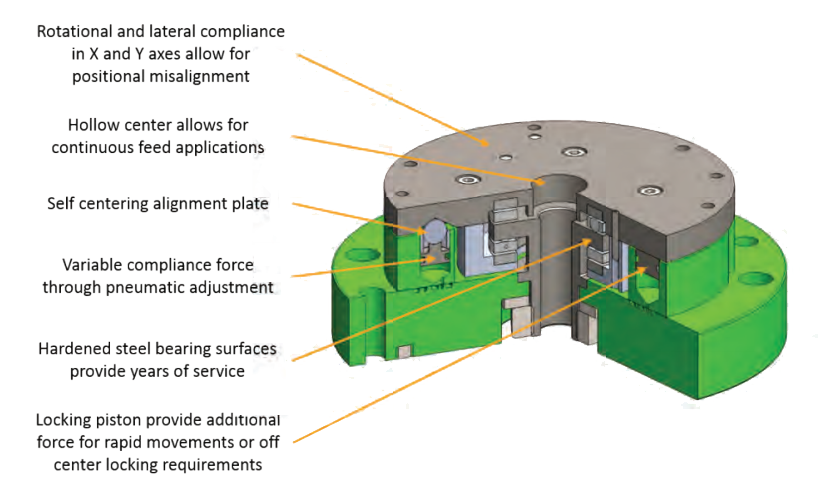 Rotational and lateral compliance in X and Y axes allow for positional misalignment

Hollow center allows for continuous feed applications

Self centering alignment plate

Variable compliance force through pneumatic adjustment

Hardened steel bearing surfaces provide years of service

Locking piston provide additional force for rapid movements or off center locking requirements